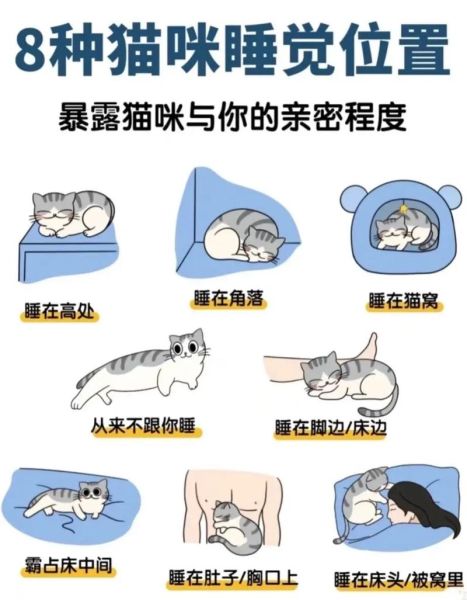 8种猫咪睡觉位置

暴露猫咪与你的亲密程度

睡在高处

睡在角落

睡在猫窝

从来不跟你睡

睡在脚边/床边

霸占床中间

睡在肚子/胸口上

睡在床头/被窝里